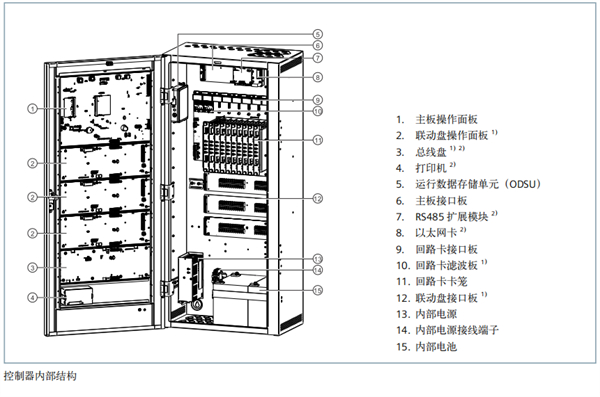 1
2
2
2
3
4
5
6
7
8
9
10
11
12
13
14
15

1. 主板操作面板
2. 联动盘操作面板 $^{1)}$
3. 总线盘 $^{1)\ 2)}$
4. 打印机 $^{2)}$
5. 运行数据存储单元（ODSU）
6. 主板接口板
7. RS485 扩展模块 $^{2)}$
8. 以太网卡 $^{2)}$
9. 回路卡接口板
10. 回路卡滤波板 $^{1)}$
11. 回路卡卡笼
12. 联动盘接口板 $^{1)}$
13. 内部电源
14. 内部电源接线端子
15. 内部电池

控制器内部结构