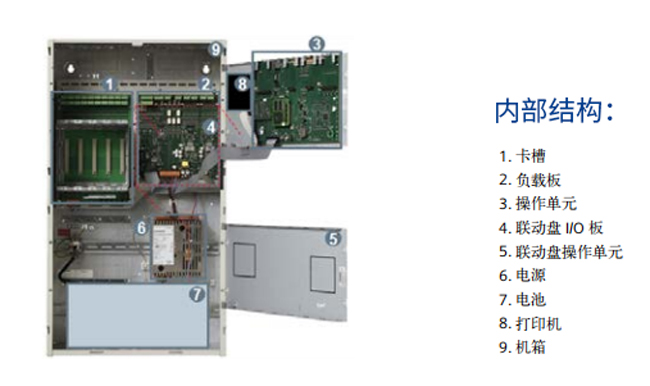 9
3
1
2
8
4
6
5
7

内部结构:

1. 卡槽
2. 负载板
3. 操作单元
4. 联动盘 I/O 板
5. 联动盘操作单元
6. 电源
7. 电池
8. 打印机
9. 机箱